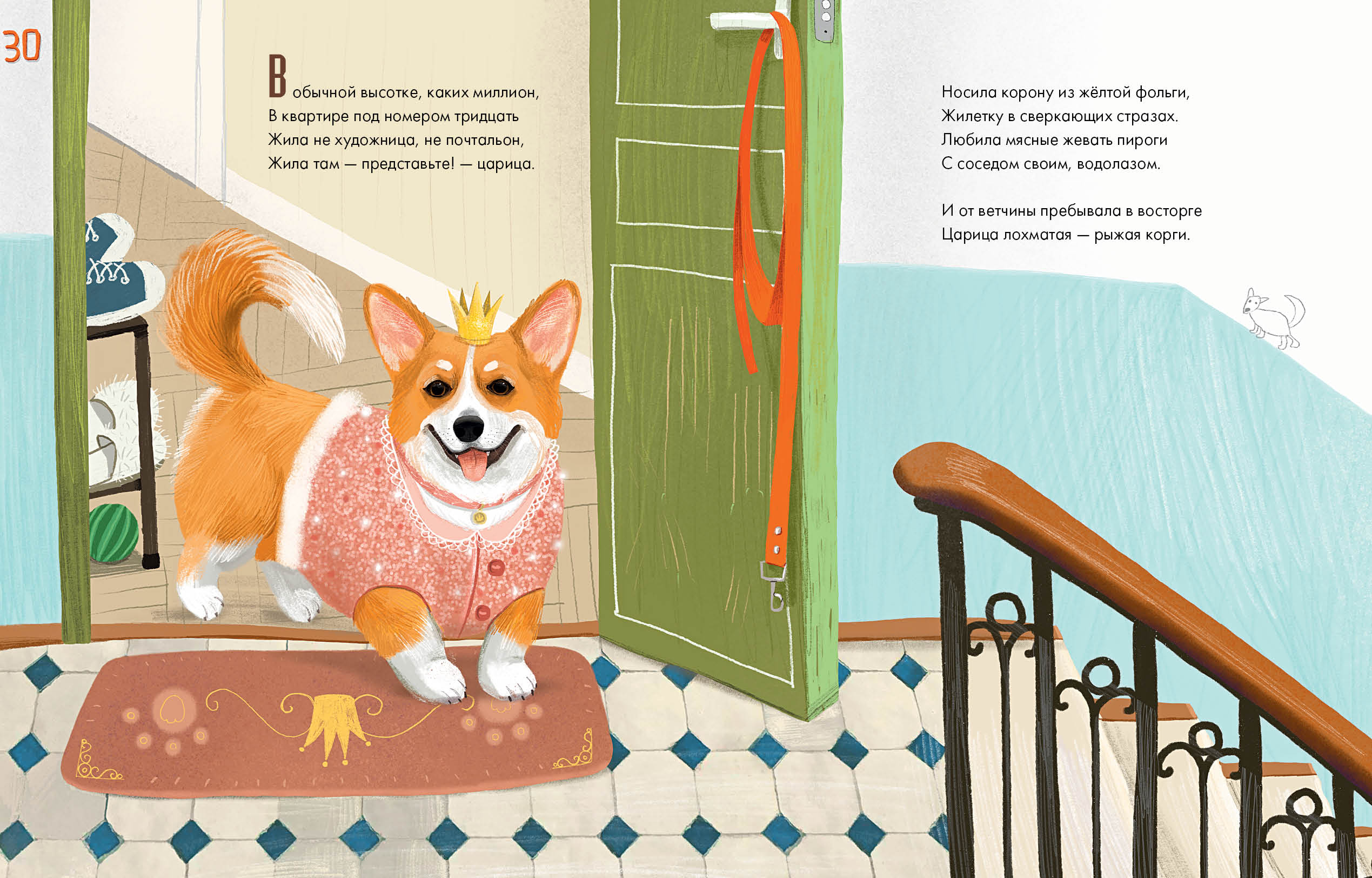 30

В обычной высотке, каких миллион,
В квартире под номером тридцать
Жила не художница, не почтальон,
Жила там — представьте! — царица.

Носила корону из жёлтой фольги,
Жилетку в сверкающих стразах.
Любила мясные жевать пироги
С соседом своим, водолазом.

И от ветчины пребывала в восторге
Царица лохматая — рыжая корги.