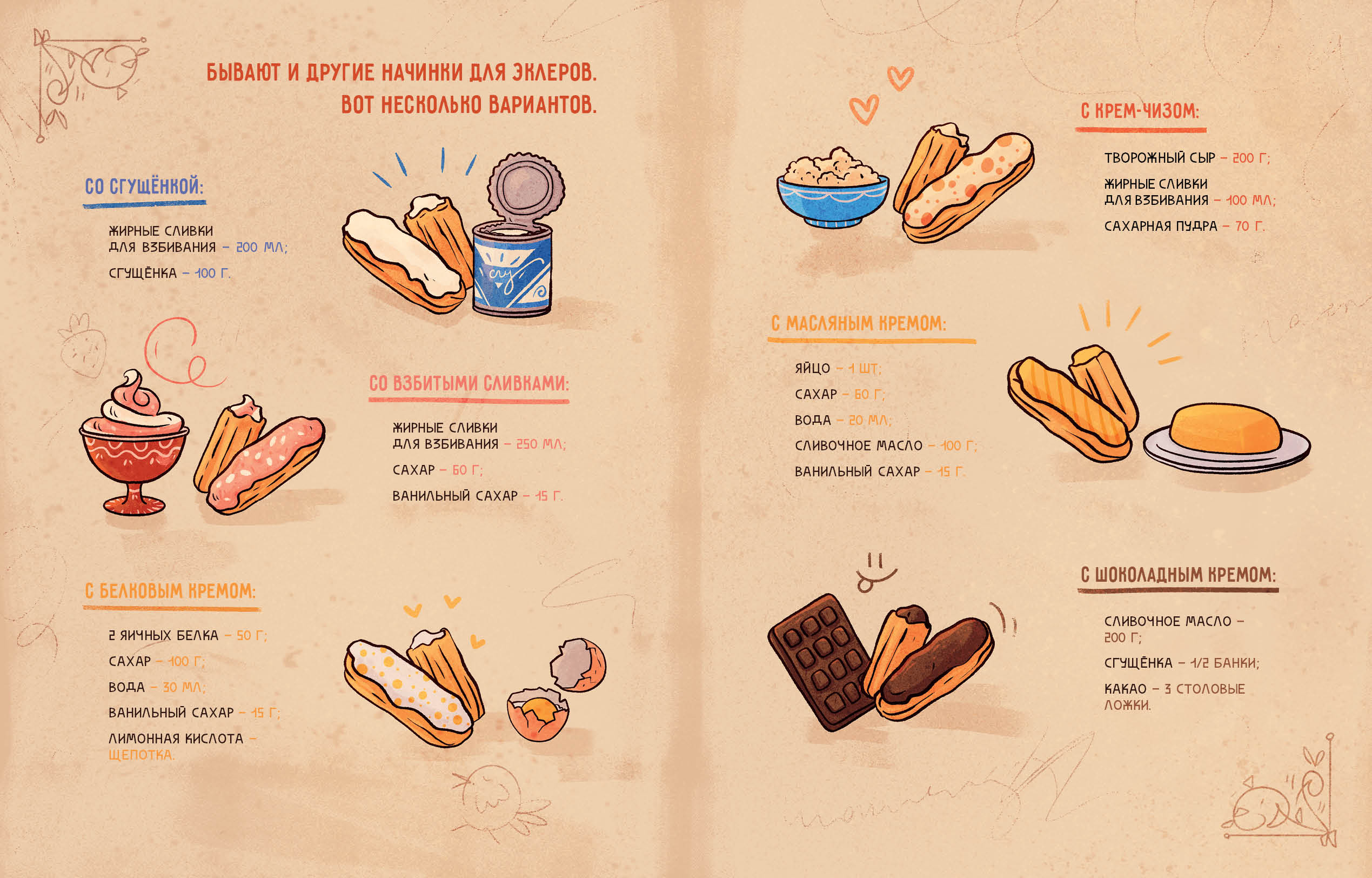 БЫВАЮТ И ДРУГИЕ НАЧИНКИ ДЛЯ ЭКЛЕРОВ.
ВОТ НЕСКОЛЬКО ВАРИАНТОВ.

СО СГУЩЁНКОЙ:

ЖИРНЫЕ СЛИВКИ ДЛЯ ВЗБИВАНИЯ – 200 МЛ;

СГУЩЁНКА – 100 Г.

сгу

СО ВЗБИТЫМИ СЛИВКАМИ:

ЖИРНЫЕ СЛИВКИ ДЛЯ ВЗБИВАНИЯ – 250 МЛ;

САХАР – 60 Г;

ВАНИЛЬНЫЙ САХАР – 15 Г.

С БЕЛКОВЫМ КРЕМОМ:

2 ЯИЧНЫХ БЕЛКА – 50 Г;

САХАР – 100 Г;

ВОДА – 30 МЛ;

ВАНИЛЬНЫЙ САХАР – 15 Г;

ЛИМОННАЯ КИСЛОТА – ЩЕПОТКА.

С КРЕМ-ЧИЗОМ:

ТВОРОЖНЫЙ СЫР – 200 Г;

ЖИРНЫЕ СЛИВКИ ДЛЯ ВЗБИВАНИЯ – 100 МЛ;

САХАРНАЯ ПУДРА – 70 Г.

С МАСЛЯНЫМ КРЕМОМ:

ЯЙЦО – 1 ШТ;

САХАР – 60 Г;

ВОДА – 20 МЛ;

СЛИВОЧНОЕ МАСЛО – 100 Г;

ВАНИЛЬНЫЙ САХАР – 15 Г.

С ШОКОЛАДНЫМ КРЕМОМ:

СЛИВОЧНОЕ МАСЛО – 200 Г;

СГУЩЁНКА – 1/2 БАНКИ;

КАКАО – 3 СТОЛОВЫЕ ЛОЖКИ.