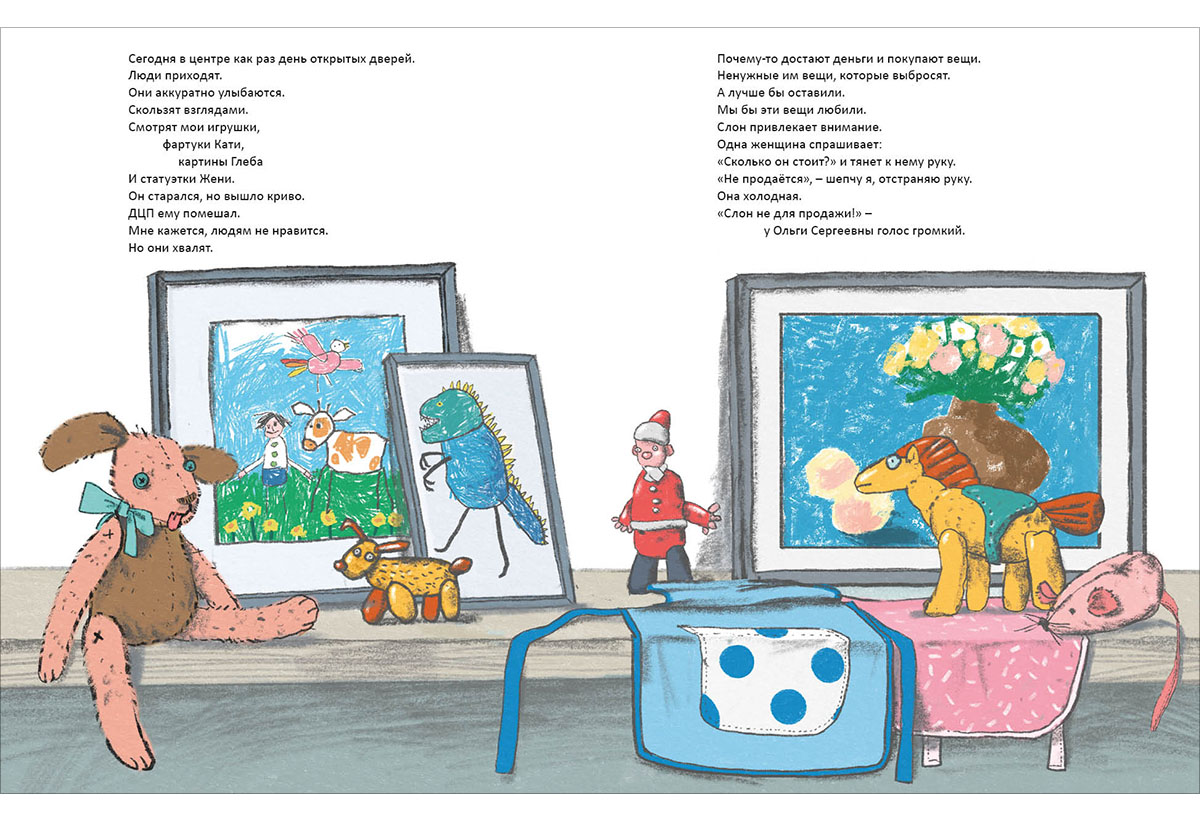 Сегодня в центре как раз день открытых дверей.
Люди приходят.
Они аккуратно улыбаются.
Скользят взглядами.
Смотрят мои игрушки,
фартуки Кати,
картины Глеба
И статуэтки Жени.
Он старался, но вышло криво.
ДЦП ему помешал.
Мне кажется, людям не нравится.
Но они хвалят.

Почему-то достают деньги и покупают вещи.
Ненужные им вещи, которые выбросят.
А лучше бы оставили.
Мы бы эти вещи любили.
Слон привлекает внимание.
Одна женщина спрашивает:
«Сколько он стоит?» и тянет к нему руку.
«Не продаётся», – шепчу я, отстраняю руку.
Она холодная.
«Слон не для продажи!» –
у Ольги Сергеевны голос громкий.