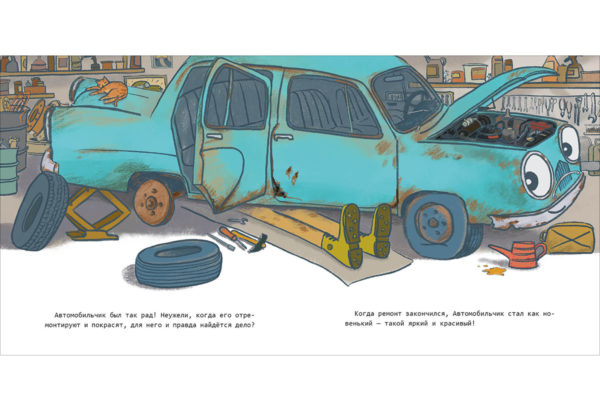 Автомобильчик был так рад! Неужели, когда его отремонтируют и покрасят, для него и правда найдётся дело?

Когда ремонт закончился, Автомобильчик стал как новенький — такой яркий и красивый!