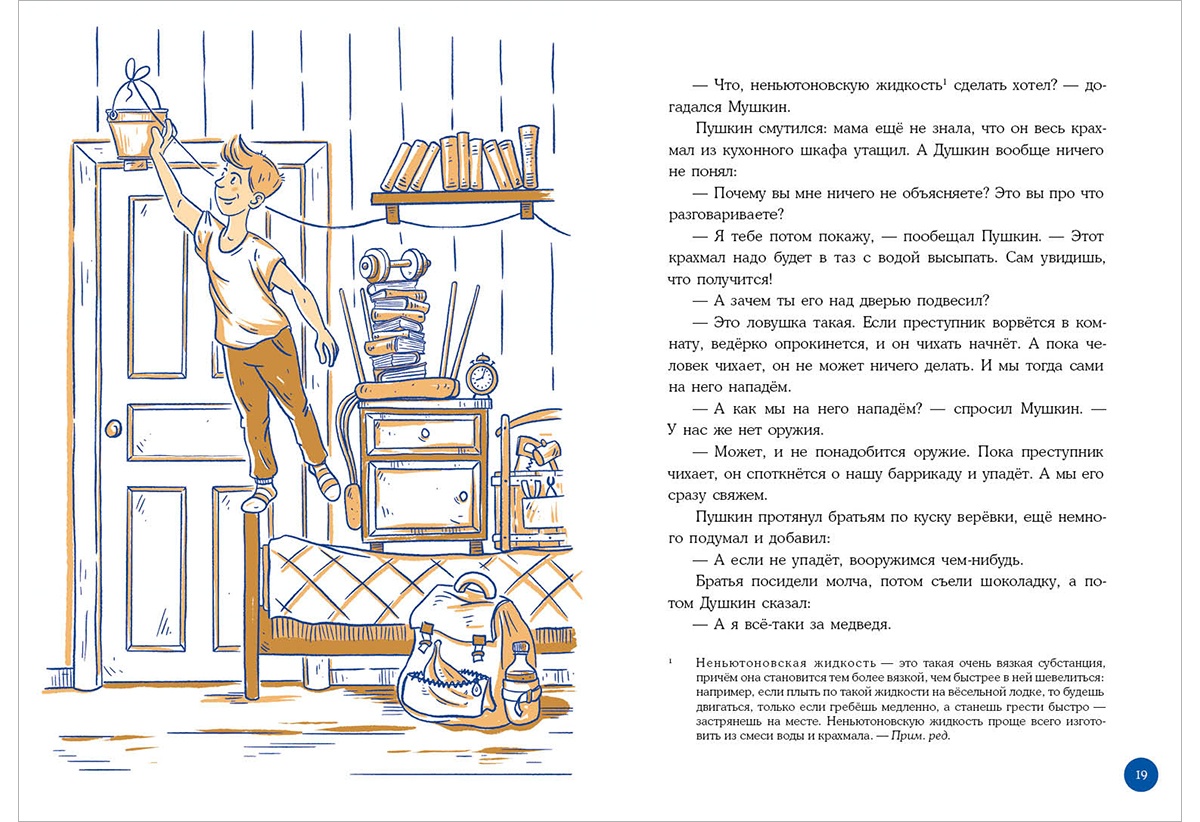 — Что, неньютоновскую жидкость$^1$ сделать хотел? — догадался Мушкин.

Пушкин смутился: мама ещё не знала, что он весь крахмал из кухонного шкафа утащил. А Душкин вообще ничего не понял:

— Почему вы мне ничего не объясняете? Это вы про что разговариваете?

— Я тебе потом покажу, — пообещал Пушкин. — Этот крахмал надо будет в таз с водой высыпать. Сам увидишь, что получится!

— А зачем ты его над дверью подвесил?

— Это ловушка такая. Если преступник ворвётся в комнату, ведёрко опрокинется, и он чихать начнёт. А пока человек чихает, он не может ничего делать. И мы тогда сами на него нападём.

— А как мы на него нападём? — спросил Мушкин. — У нас же нет оружия.

— Может, и не понадобится оружие. Пока преступник чихает, он споткнётся о нашу баррикаду и упадёт. А мы его сразу свяжем.

Пушкин протянул братьям по куску верёвки, ещё немного подумал и добавил:

— А если не упадёт, вооружимся чем-нибудь.

Братья посидели молча, потом съели шоколадку, а потом Душкин сказал:

— А я всё-таки за медведя.

$^1$ Неньютоновская жидкость — это такая очень вязкая субстанция, причём она становится тем более вязкой, чем быстрее в ней шевелиться: например, если плыть по такой жидкости на вёсельной лодке, то будешь двигаться, только если гребёшь медленно, а станешь грести быстро — застрянешь на месте. Неньютоновскую жидкость проще всего изготовить из смеси воды и крахмала. — Прим. ред.

19