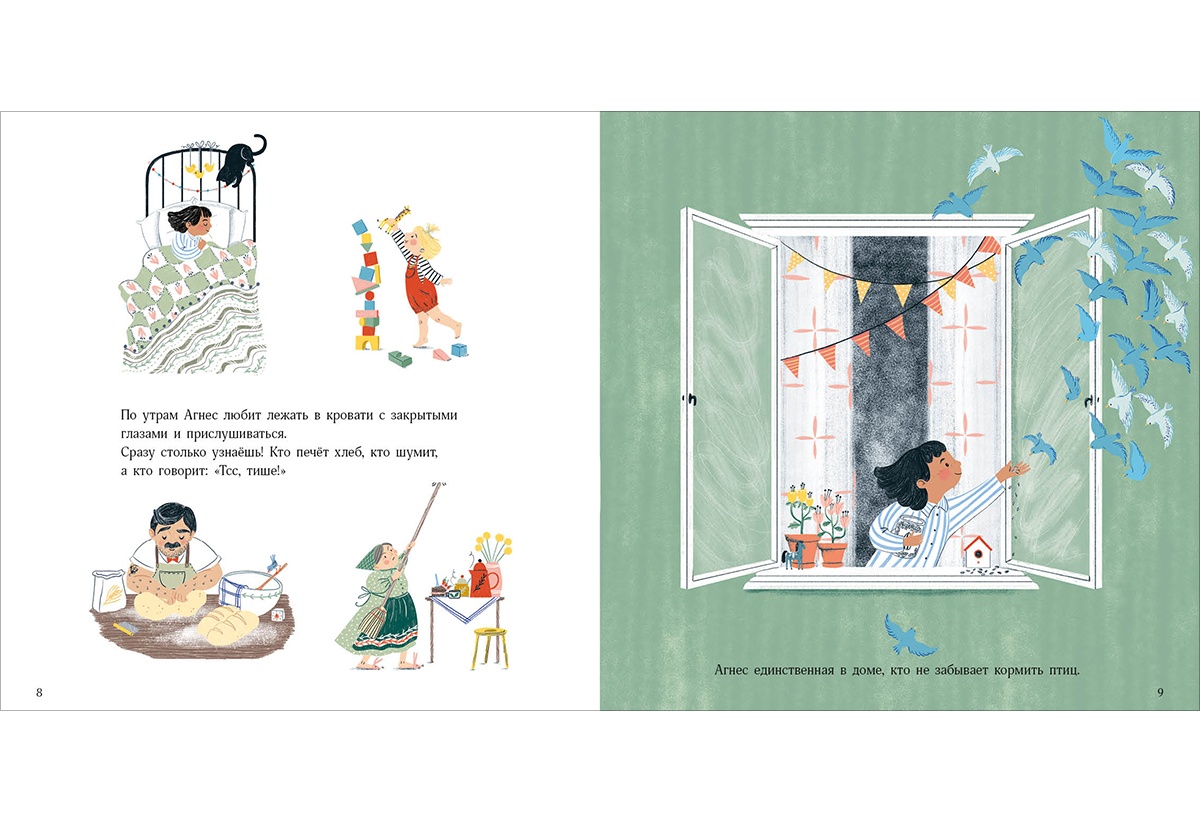 По утрам Агнес любит лежать в кровати с закрытыми глазами и прислушиваться.
Сразу столько узнаёшь! Кто печёт хлеб, кто шумит, а кто говорит: «Тсс, тише!»

8

Агнес единственная в доме, кто не забывает кормить птиц.

9