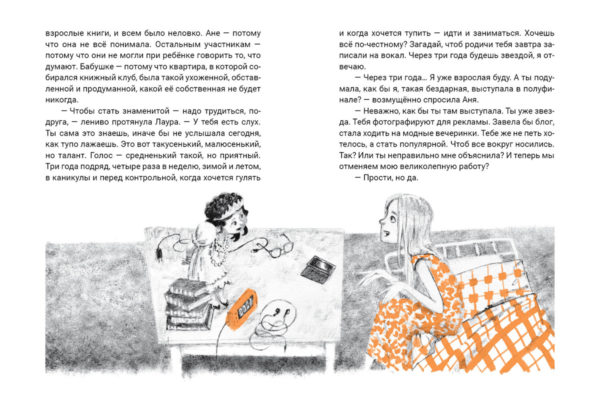 взрослые книги, и всем было неловко. Ане — потому что она не всё понимала. Остальным участникам — потому что они не могли при ребёнке говорить то, что думают. Бабушке — потому что квартира, в которой собирался книжный клуб, была такой ухоженной, обставленной и продуманной, какой её собственная не будет никогда.

— Чтобы стать знаменитой — надо трудиться, подруга, — лениво протянула Лаура. — У тебя есть слух. Ты сама это знаешь, иначе бы не услышала сегодня, как тупо лажаешь. Это вот такусенький, малюсенький, но талант. Голос — средненький такой, но приятный. Три года подряд, четыре раза в неделю, зимой и летом, в каникулы и перед контрольной, когда хочется гулять

и когда хочется тупить — идти и заниматься. Хочешь всё по-честному? Загадай, чтоб родичи тебя завтра записали на вокал. Через три года будешь звездой, я отвечаю.

— Через три года... Я уже взрослая буду. А ты подумала, как бы я, такая бездарная, выступала в полуфинале? — возмущённо спросила Аня.

— Неважно, как бы ты там выступала. Ты уже звезда. Тебя фотографируют для рекламы. Завела бы блог, стала ходить на модные вечеринки. Тебе же не петь хотелось, а стать популярной. Чтоб все вокруг носились. Так? Или ты неправильно мне объяснила? И теперь мы отменяем мою великолепную работу?

— Прости, но да.