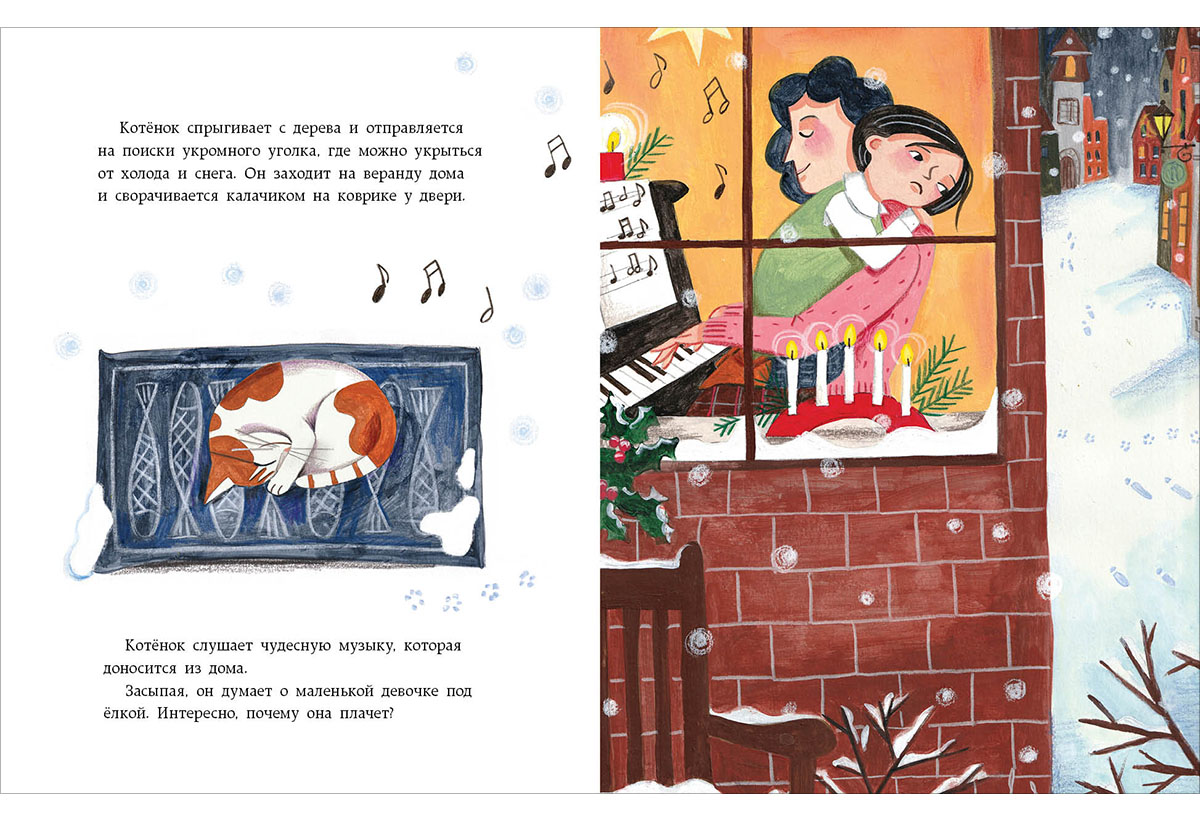 Котёнок спрыгивает с дерева и отправляется на поиски укромного уголка, где можно укрыться от холода и снега. Он заходит на веранду дома и сворачивается калачиком на коврике у двери.

Котёнок слушает чудесную музыку, которая доносится из дома.

Засыпая, он думает о маленькой девочке под ёлкой. Интересно, почему она плачет?