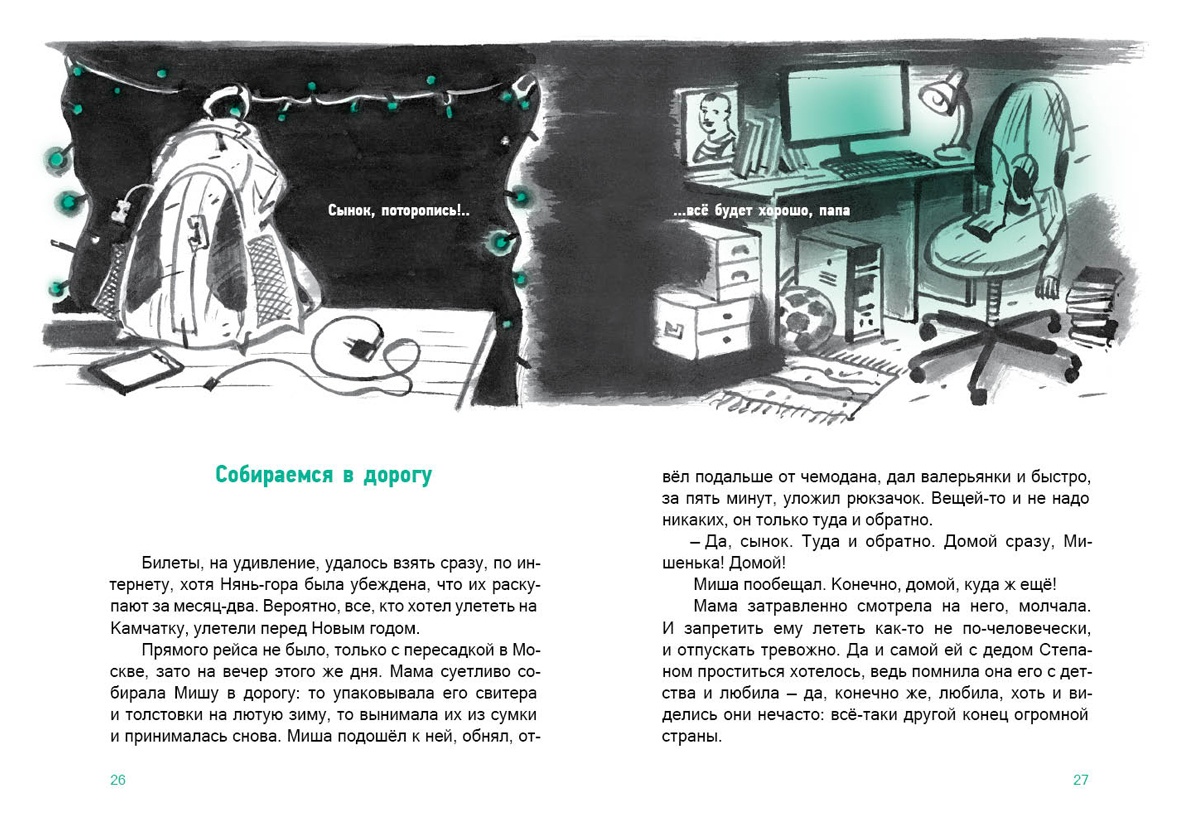 Сынок, поторопись!..

...всё будет хорошо, папа

Собираемся в дорогу

Билеты, на удивление, удалось взять сразу, по интернету, хотя Нянь-гора была убеждена, что их раскупают за месяц-два. Вероятно, все, кто хотел улететь на Камчатку, улетели перед Новым годом.

Прямого рейса не было, только с пересадкой в Москве, зато на вечер этого же дня. Мама суетливо собирала Мишу в дорогу: то упаковывала его свитера и толстовки на лютую зиму, то вынимала их из сумки и принималась снова. Миша подошёл к ней, обнял, отвёл подальше от чемодана, дал валерьянки и быстро, за пять минут, уложил рюкзачок. Вещей-то и не надо никаких, он только туда и обратно.

– Да, сынок. Туда и обратно. Домой сразу, Мишенька! Домой!

Миша пообещал. Конечно, домой, куда ж ещё!

Мама затравленно смотрела на него, молчала. И запретить ему лететь как-то не по-человечески, и отпускать тревожно. Да и самой ей с дедом Степаном проститься хотелось, ведь помнила она его с детства и любила – да, конечно же, любила, хоть и виделись они нечасто: всё-таки другой конец огромной страны.

26

27