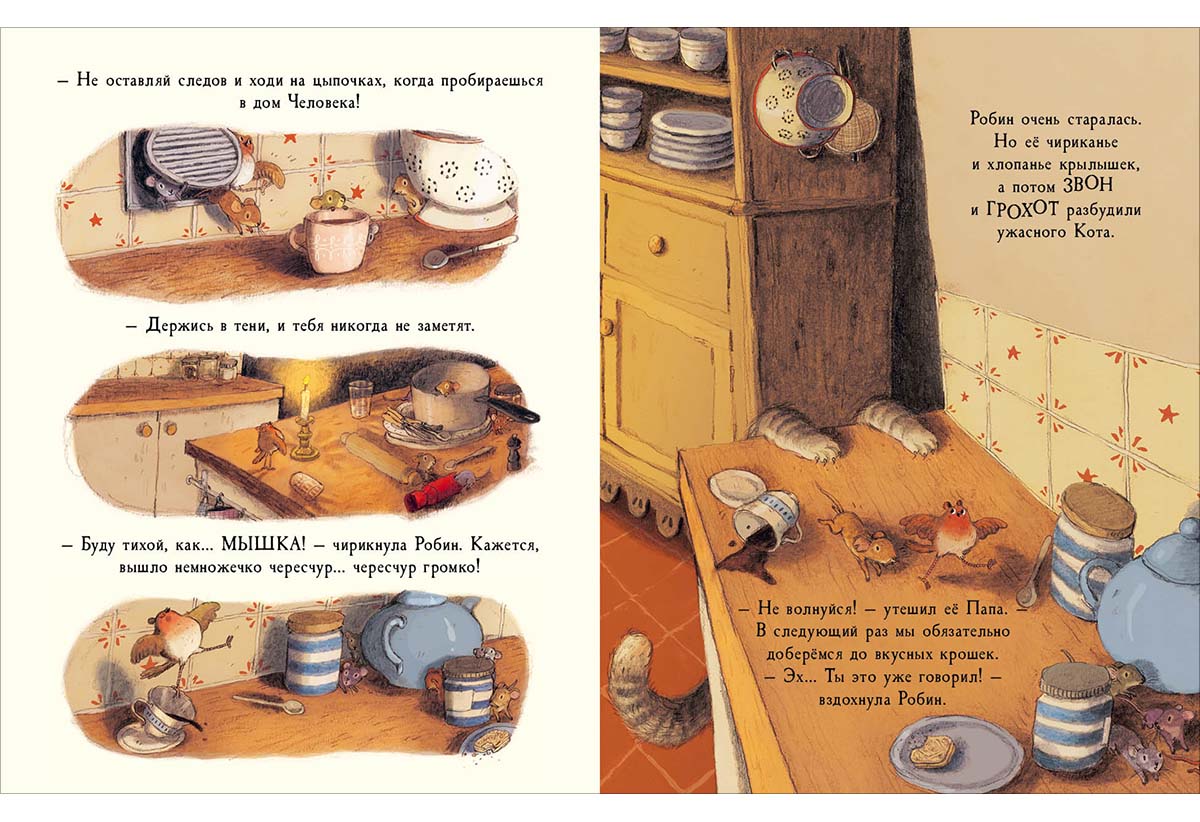 – Не оставляй следов и ходи на цыпочках, когда пробираешься в дом Человека!

– Держись в тени, и тебя никогда не заметят.

– Буду тихой, как... МЫШКА! – чирикнула Робин. Кажется, вышло немножечко чересчур... чересчур громко!

Робин очень старалась. Но её чириканье и хлопанье крылышек, а потом ЗВОН и ГРОХОТ разбудили ужасного Кота.

– Не волнуйся! – утешил её Папа. В следующий раз мы обязательно доберёмся до вкусных крошек.
– Эх... Ты это уже говорил! – вздохнула Робин.