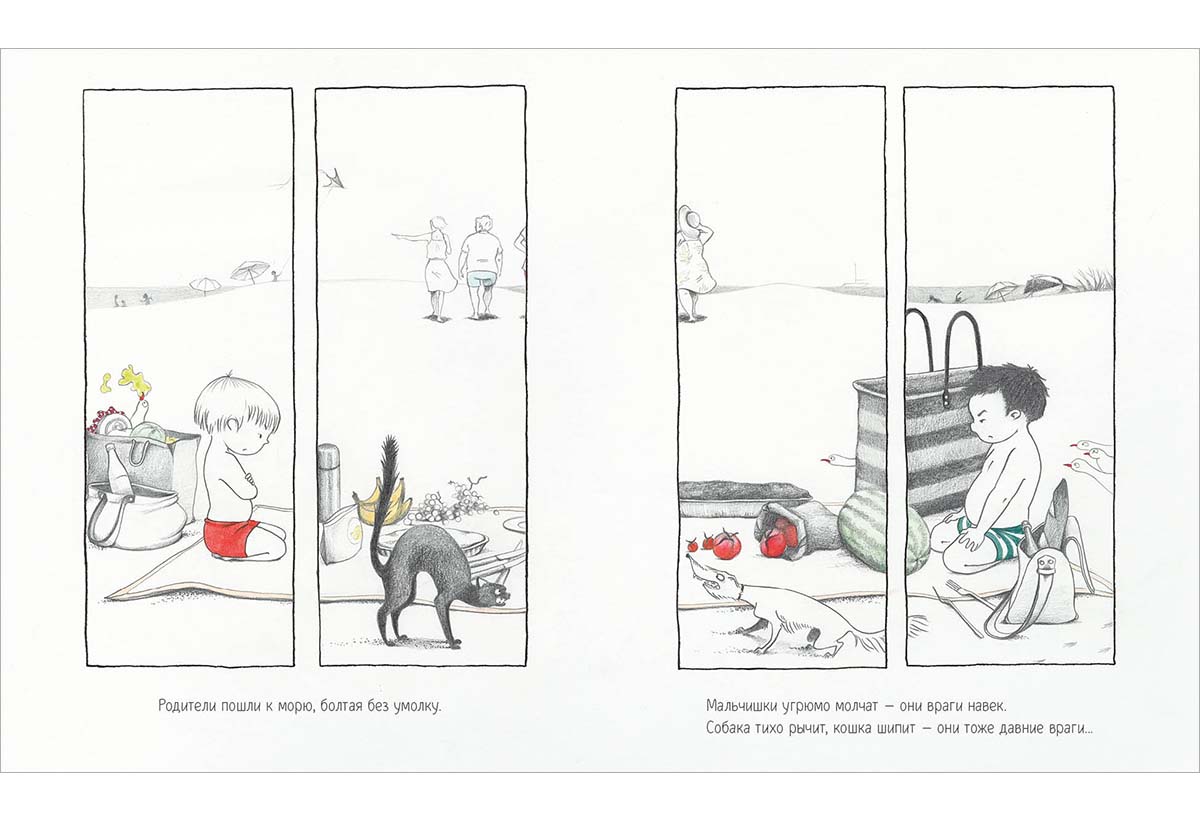 Родители пошли к морю, болтая без умолку.

Мальчишки угрюмо молчат — они враги навек.
Собака тихо рычит, кошка шипит — они тоже давние враги...