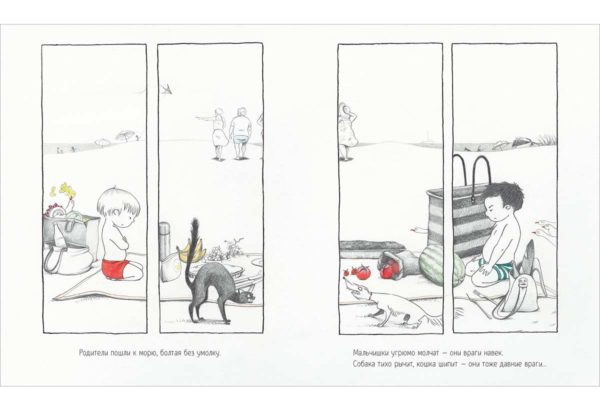 Родители пошли к морю, болтая без умолку.

Мальчишки угрюмо молчат — они враги навек.
Собака тихо рычит, кошка шипит — они тоже давние враги...