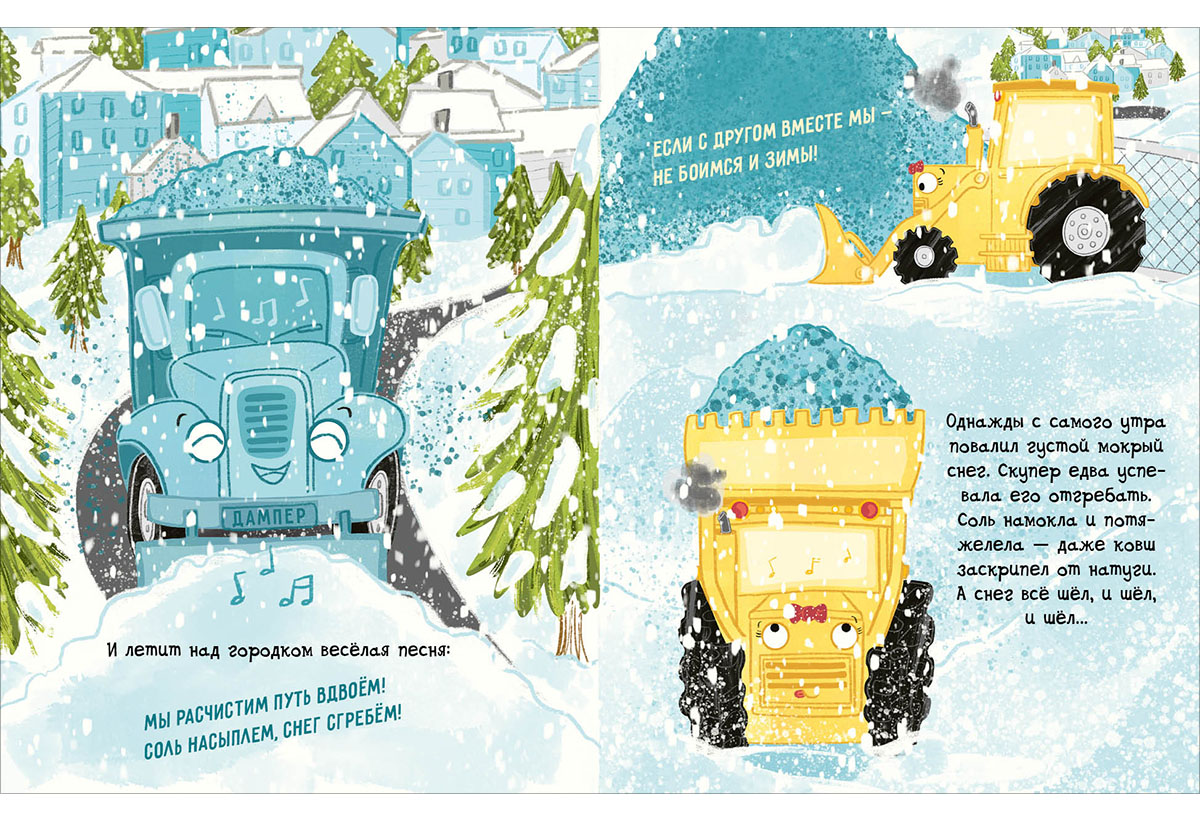 ДАМПЕР

И летит над городком весёлая песня:

МЫ РАСЧИСТИМ ПУТЬ ВДВОЁМ!
СОЛЬ НАСЫПЛЕМ, СНЕГ СГРЕБЁМ!

ЕСЛИ С ДРУГОМ ВМЕСТЕ МЫ —
НЕ БОИМСЯ И ЗИМЫ!

Однажды с самого утра повалил густой мокрый снег. Скупер едва успевала его отгребать. Соль намокла и потяжелела — даже ковш заскрипел от натуги. А снег всё шёл, и шёл, и шёл...