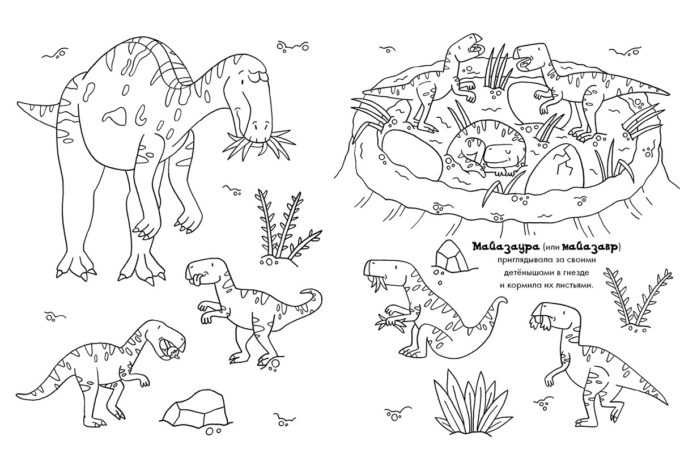 Майазаура (или майазавр) приглядывала за своими детёнышами в гнезде и кормила их листьями.