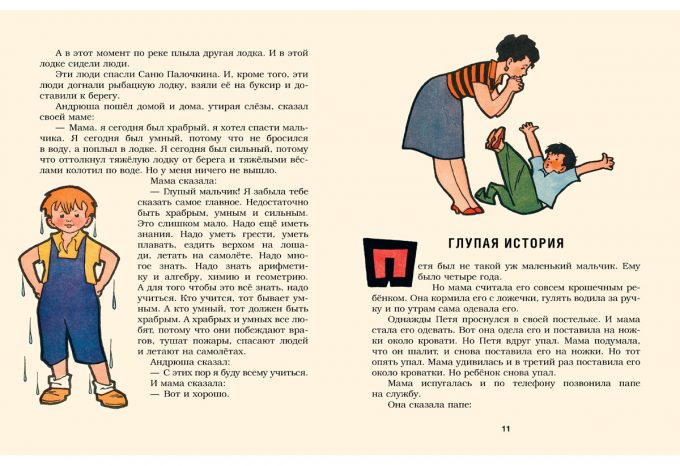 А в этот момент по реке плыла другая лодка. И в этой лодке сидели люди.

Эти люди спасли Саню Палочкина. И, кроме того, эти люди догнали рыбацкую лодку, взяли её на буксир и доставили к берегу.

Андрюша пошёл домой и дома, утирая слёзы, сказал своей маме:

— Мама, я сегодня был храбрый, я хотел спасти мальчика. Я сегодня был умный, потому что не бросился в воду, а поплыл в лодке. Я сегодня был сильный, потому что оттолкнул тяжёлую лодку от берега и тяжёлыми вёслами колотил по воде. Но у меня ничего не вышло.

Мама сказала:

— Глупый мальчик! Я забыла тебе сказать самое главное. Недостаточно быть храбрым, умным и сильным. Это слишком мало. Надо ещё иметь знания. Надо уметь грести, уметь плавать, ездить верхом на лошади, летать на самолёте. Надо многое знать. Надо знать арифметику и алгебру, химию и геометрию. А для того чтобы это всё знать, надо учиться. Кто учится, тот бывает умным. А кто умный, тот должен быть храбрым. А храбрых и умных все любят, потому что они побеждают врагов, тушат пожары, спасают людей и летают на самолётах.

Андрюша сказал:

— С этих пор я буду всему учиться.

И мама сказала:

— Вот и хорошо.

ГЛУПАЯ ИСТОРИЯ

Петя был не такой уж маленький мальчик. Ему было четыре года.

Но мама считала его совсем крошечным ребёнком. Она кормила его с ложечки, гулять водила за ручку и по утрам сама одевала его.

Однажды Петя проснулся в своей постельке. И мама стала его одевать. Вот она одела его и поставила на ножки около кровати. Но Петя вдруг упал. Мама подумала, что он шалит, и снова поставила его на ножки. Но тот опять упал. Мама удивилась и в третий раз поставила его около кроватки. Но ребёнок снова упал.

Мама испугалась и по телефону позвонила папе на службу.

Она сказала папе:

11