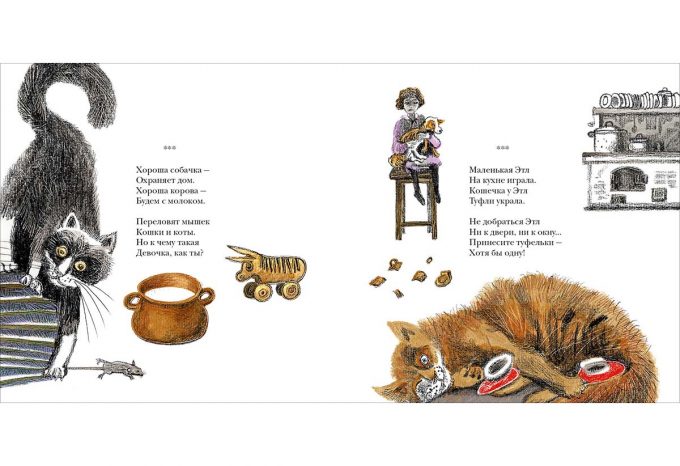 ***

Хороша собачка –
Охраняет дом.
Хороша корова –
Будем с молоком.

Переловят мышек
Кошки и коты.
Но к чему такая
Девочка, как ты?

***

Маленькая Этл
На кухне играла.
Кошечка у Этл
Туфли украла.

Не добраться Этл
Ни к двери, ни к окну...
Принесите туфельки –
Хотя бы одну!