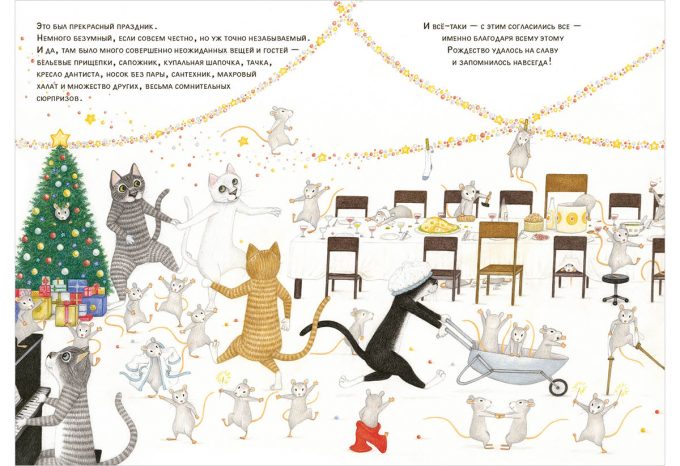 Это был прекрасный праздник. Немного безумный, если совсем честно, но уж точно незабываемый. И да, там было много совершенно неожиданных вещей и гостей — бельевые прищепки, сапожник, купальная шапочка, тачка, кресло дантиста, носок без пары, сантехник, махровый халат и множество других, весьма сомнительных сюрпризов.

И всё-таки — с этим согласились все — именно благодаря всему этому Рождество удалось на славу и запомнилось навсегда!